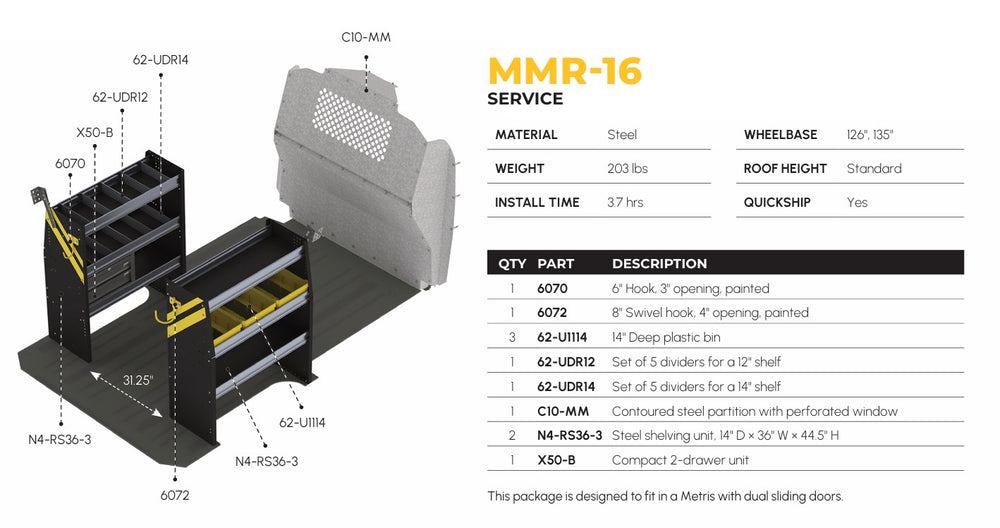 C10-MM

62-UDR14

62-UDR12

X50-B

6070

31.25"

N4-RS36-3

62-U1114

N4-RS36-3

6072

MMR-16
SERVICE

| MATERIAL | Steel |
|---|---|
| WEIGHT | 203 lbs |
| INSTALL TIME | 3.7 hrs |

| WHEELBASE | 126", 135" |
|---|---|
| ROOF HEIGHT | Standard |
| QUICKSHIP | Yes |

| QTY | PART | DESCRIPTION |
|---|---|---|
| 1 | 6070 | 6" Hook, 3" opening, painted |
| 1 | 6072 | 8" Swivel hook, 4" opening, painted |
| 3 | 62-U1114 | 14" Deep plastic bin |
| 1 | 62-UDR12 | Set of 5 dividers for a 12" shelf |
| 1 | 62-UDR14 | Set of 5 dividers for a 14" shelf |
| 1 | C10-MM | Contoured steel partition with perforated window |
| 2 | N4-RS36-3 | Steel shelving unit, 14" D × 36" W × 44.5" H |
| 1 | X50-B | Compact 2-drawer unit |

This package is designed to fit in a Metris with dual sliding doors.