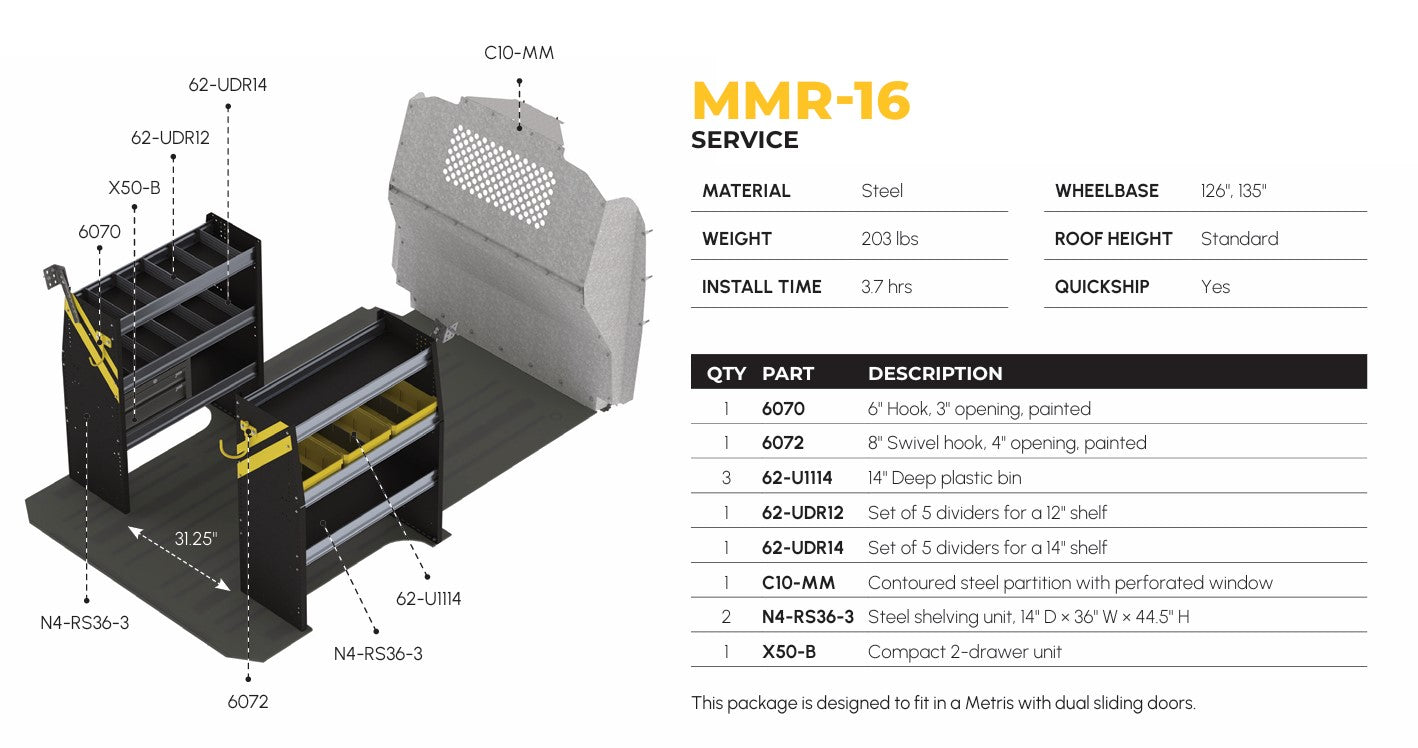 C10-MM

62-UDR14

62-UDR12

X50-B

6070

31.25"

N4-RS36-3

62-U1114

N4-RS36-3

6072

MMR-16
SERVICE

| MATERIAL | Steel |
|---|---|
| WEIGHT | 203 lbs |
| INSTALL TIME | 3.7 hrs |

| WHEELBASE | 126", 135" |
|---|---|
| ROOF HEIGHT | Standard |
| QUICKSHIP | Yes |

| QTY | PART | DESCRIPTION |
|---|---|---|
| 1 | 6070 | 6" Hook, 3" opening, painted |
| 1 | 6072 | 8" Swivel hook, 4" opening, painted |
| 3 | 62-U1114 | 14" Deep plastic bin |
| 1 | 62-UDR12 | Set of 5 dividers for a 12" shelf |
| 1 | 62-UDR14 | Set of 5 dividers for a 14" shelf |
| 1 | C10-MM | Contoured steel partition with perforated window |
| 2 | N4-RS36-3 | Steel shelving unit, 14" D × 36" W × 44.5" H |
| 1 | X50-B | Compact 2-drawer unit |

This package is designed to fit in a Metris with dual sliding doors.