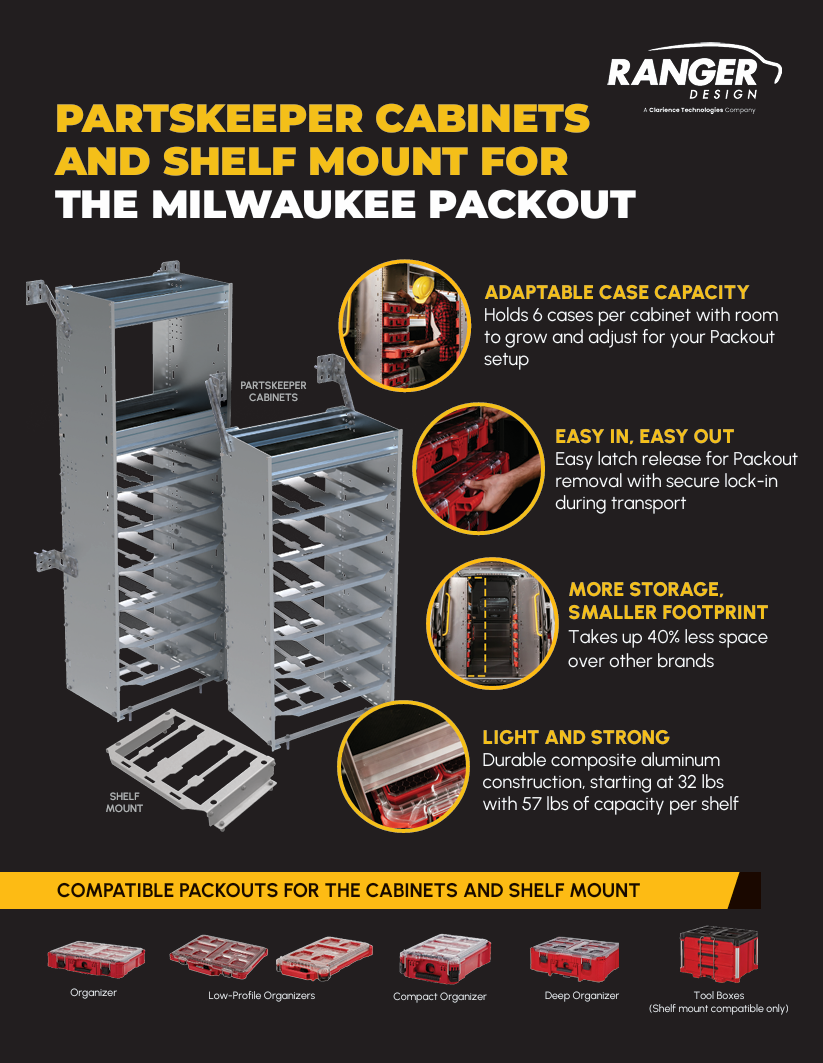 RANGER
DESIGN
A Clarience Technologies Company

PARTSKEEPER CABINETS AND SHELF MOUNT FOR THE MILWAUKEE PACKOUT

PARTSKEEPER CABINETS

SHELF MOUNT

ADAPTABLE CASE CAPACITY
Holds 6 cases per cabinet with room to grow and adjust for your Packout setup

EASY IN, EASY OUT
Easy latch release for Packout removal with secure lock-in during transport

MORE STORAGE, SMALLER FOOTPRINT
Takes up 40% less space over other brands

LIGHT AND STRONG
Durable composite aluminum construction, starting at 32 lbs with 57 lbs of capacity per shelf

COMPATIBLE PACKOUTS FOR THE CABINETS AND SHELF MOUNT

Organizer

Low-Profile Organizers

Compact Organizer

Deep Organizer

Tool Boxes
(Shelf mount compatible only)