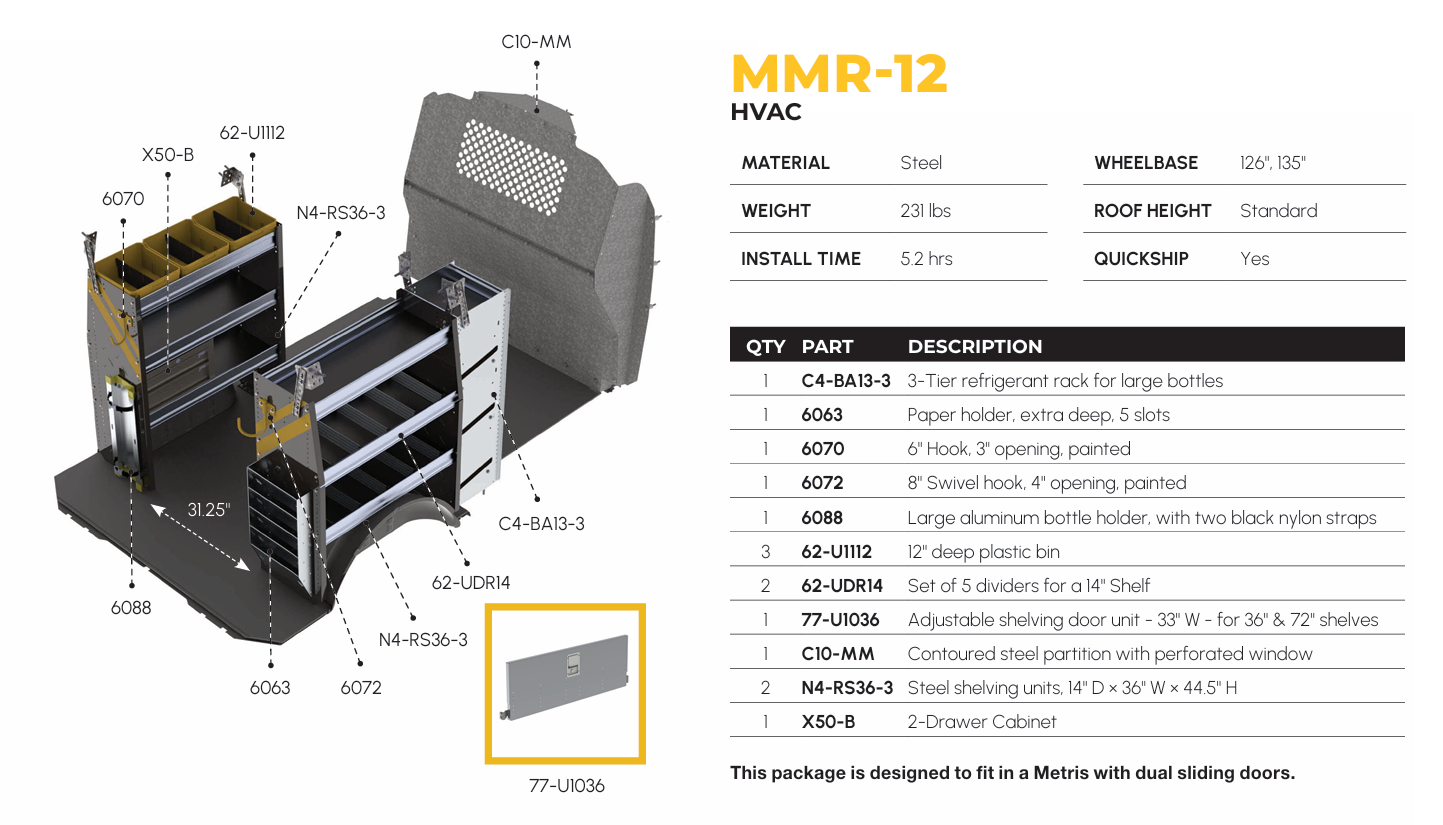 C10-MM

62-U1112

X50-B

6070

N4-RS36-3

31.25"

C4-BA13-3

62-UDR14

6088

N4-RS36-3

6063

6072

77-U1036

MMR-12
HVAC

| MATERIAL | Steel |
|---|---|
| WEIGHT | 231 lbs |
| INSTALL TIME | 5.2 hrs |

| WHEELBASE | 126", 135" |
|---|---|
| ROOF HEIGHT | Standard |
| QUICKSHIP | Yes |

| QTY | PART | DESCRIPTION |
|---|---|---|
| 1 | C4-BA13-3 | 3-Tier refrigerant rack for large bottles |
| 1 | 6063 | Paper holder, extra deep, 5 slots |
| 1 | 6070 | 6" Hook, 3" opening, painted |
| 1 | 6072 | 8" Swivel hook, 4" opening, painted |
| 1 | 6088 | Large aluminum bottle holder, with two black nylon straps |
| 3 | 62-U1112 | 12" deep plastic bin |
| 2 | 62-UDR14 | Set of 5 dividers for a 14" Shelf |
| 1 | 77-U1036 | Adjustable shelving door unit - 33" W - for 36" & 72" shelves |
| 1 | C10-MM | Contoured steel partition with perforated window |
| 2 | N4-RS36-3 | Steel shelving units, 14" D × 36" W × 44.5" H |
| 1 | X50-B | 2-Drawer Cabinet |

This package is designed to fit in a Metris with dual sliding doors.