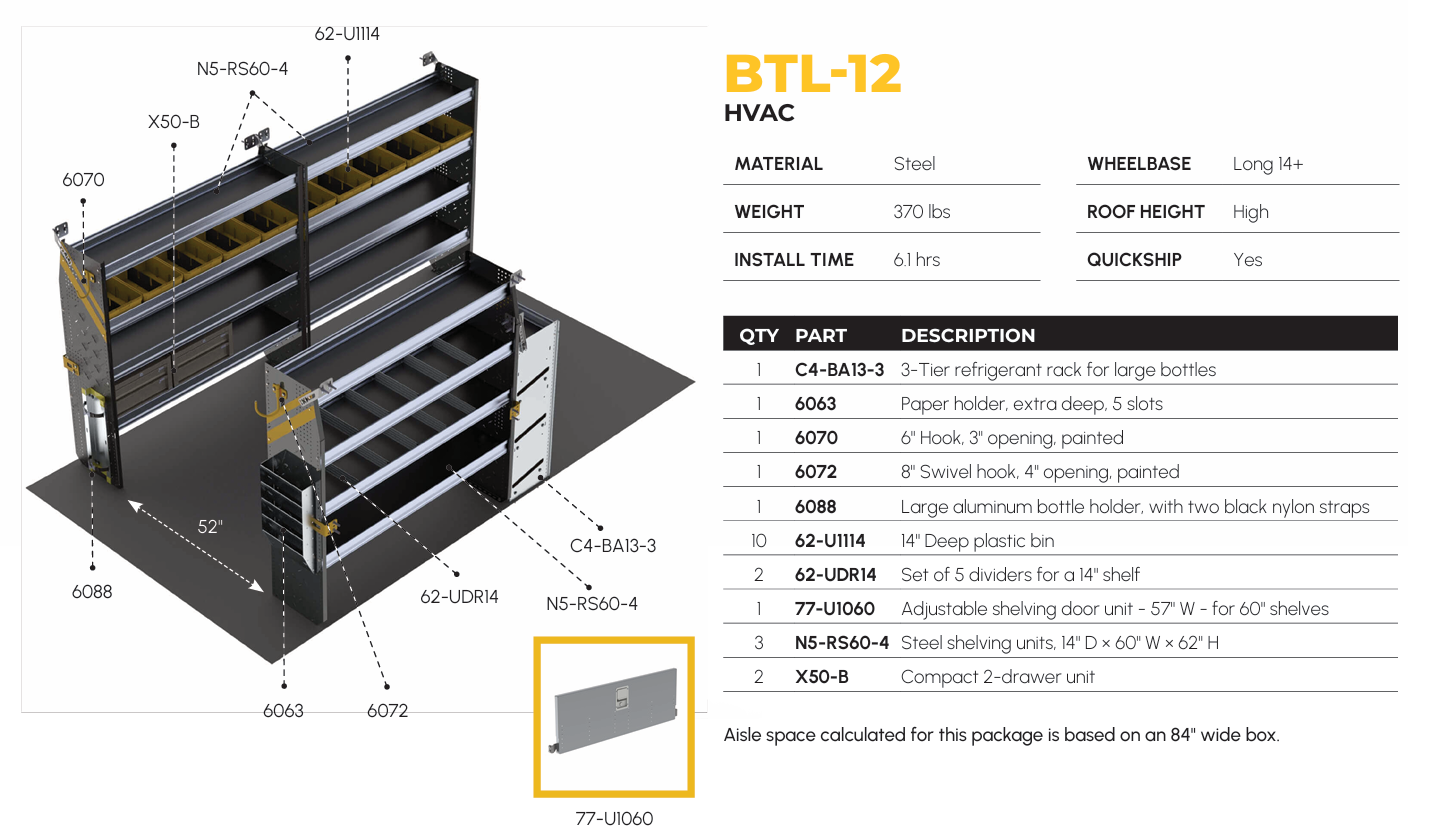 62-U1114
N5-RS60-4
X50-B
6070
52"
6088
62-UDR14
C4-BA13-3
N5-RS60-4
6063
6072
77-U1060

BTL-12
HVAC

| MATERIAL | Steel |
|---|---|
| WEIGHT | 370 lbs |
| INSTALL TIME | 6.1 hrs |

| WHEELBASE | Long 14+ |
|---|---|
| ROOF HEIGHT | High |
| QUICKSHIP | Yes |

| QTY | PART | DESCRIPTION |
|---|---|---|
| 1 | C4-BA13-3 | 3-Tier refrigerant rack for large bottles |
| 1 | 6063 | Paper holder, extra deep, 5 slots |
| 1 | 6070 | 6" Hook, 3" opening, painted |
| 1 | 6072 | 8" Swivel hook, 4" opening, painted |
| 1 | 6088 | Large aluminum bottle holder, with two black nylon straps |
| 10 | 62-U1114 | 14" Deep plastic bin |
| 2 | 62-UDR14 | Set of 5 dividers for a 14" shelf |
| 1 | 77-U1060 | Adjustable shelving door unit - 57" W - for 60" shelves |
| 3 | N5-RS60-4 | Steel shelving units, 14" D × 60" W × 62" H |
| 2 | X50-B | Compact 2-drawer unit |

Aisle space calculated for this package is based on an 84" wide box.