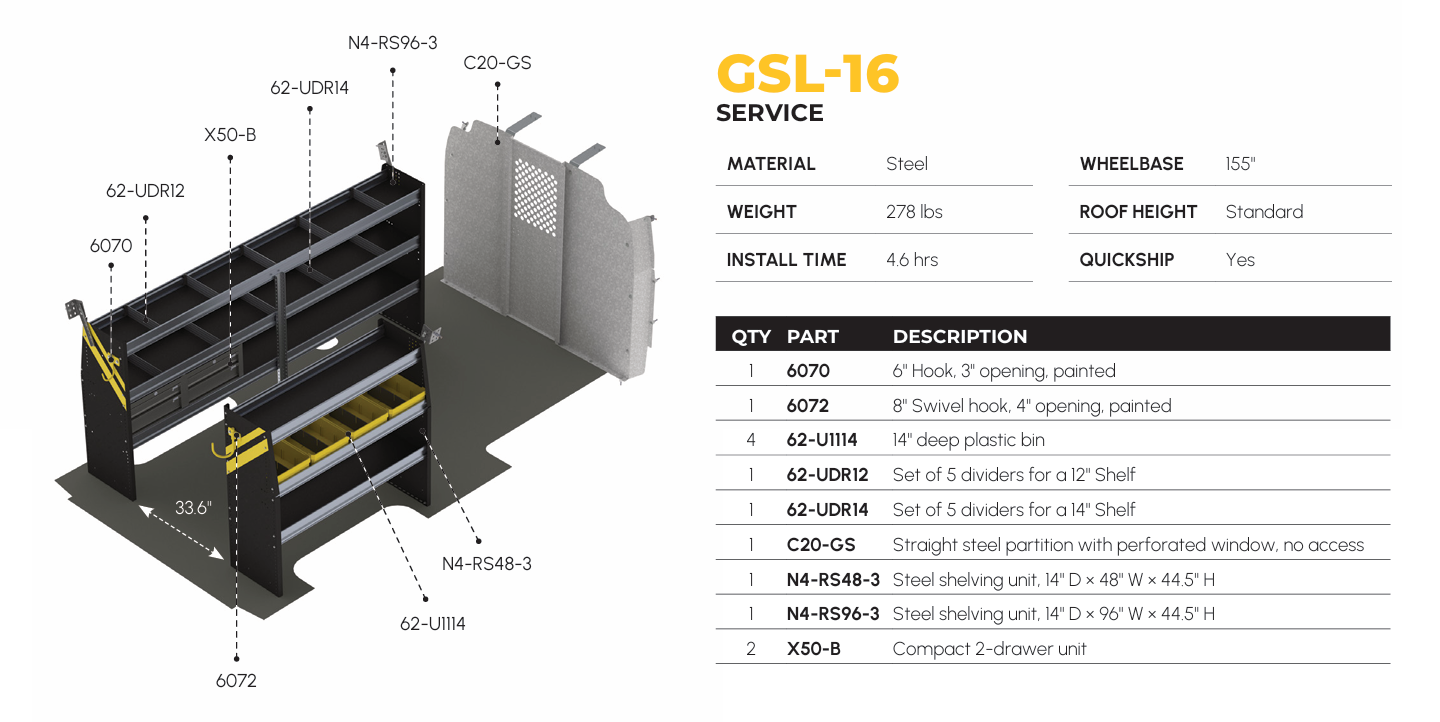 N4-RS96-3
C20-GS
62-UDR14
X50-B
62-UDR12
6070
33.6"
N4-RS48-3
62-U1114
6072

GSL-16
SERVICE

| MATERIAL | Steel |
|---|---|
| WEIGHT | 278 lbs |
| INSTALL TIME | 4.6 hrs |

| WHEELBASE | 155" |
|---|---|
| ROOF HEIGHT | Standard |
| QUICKSHIP | Yes |

| QTY | PART | DESCRIPTION |
|---|---|---|
| 1 | 6070 | 6" Hook, 3" opening, painted |
| 1 | 6072 | 8" Swivel hook, 4" opening, painted |
| 4 | 62-U1114 | 14" deep plastic bin |
| 1 | 62-UDR12 | Set of 5 dividers for a 12" Shelf |
| 1 | 62-UDR14 | Set of 5 dividers for a 14" Shelf |
| 1 | C20-GS | Straight steel partition with perforated window, no access |
| 1 | N4-RS48-3 | Steel shelving unit, 14" D × 48" W × 44.5" H |
| 1 | N4-RS96-3 | Steel shelving unit, 14" D × 96" W × 44.5" H |
| 2 | X50-B | Compact 2-drawer unit |