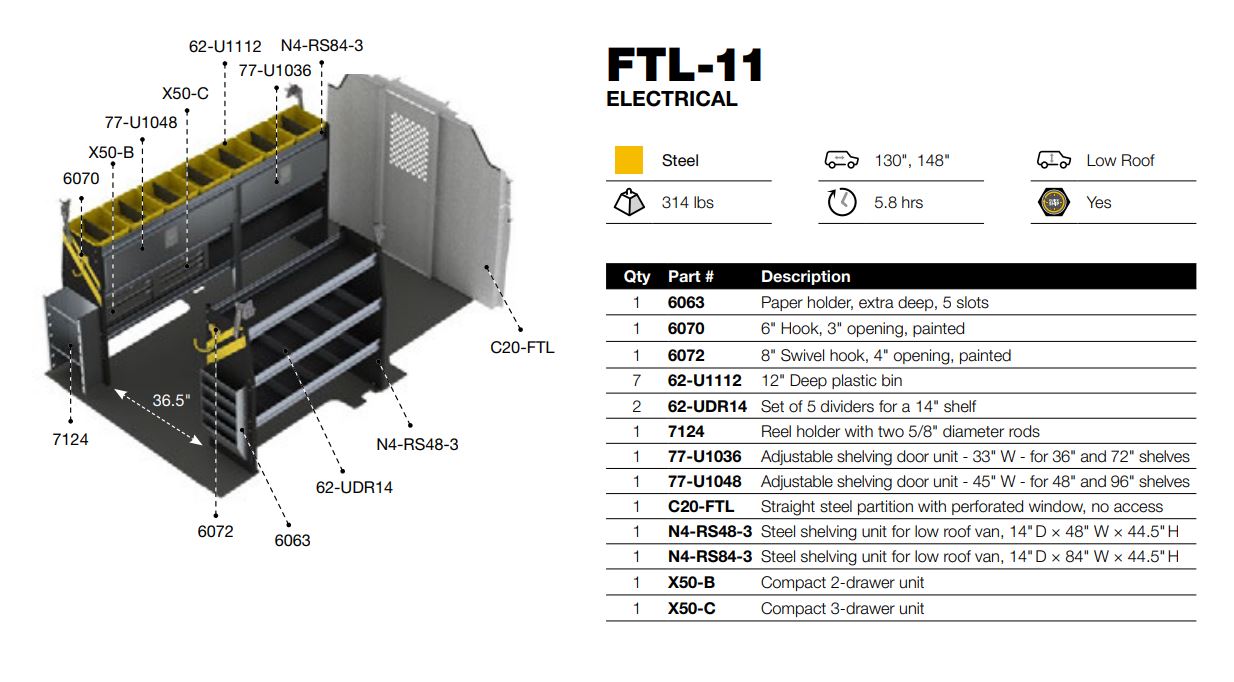 62-U1112
N4-RS84-3
77-U1036
X50-C
77-U1048
X50-B
6070
C20-FTL
36.5"
7124
N4-RS48-3
62-UDR14
6072
6063

FTL-11
ELECTRICAL

Steel
130", 148"
Low Roof
314 lbs
5.8 hrs
Yes

| Qty | Part # | Description |
|---|---|---|
| 1 | 6063 | Paper holder, extra deep, 5 slots |
| 1 | 6070 | 6" Hook, 3" opening, painted |
| 1 | 6072 | 8" Swivel hook, 4" opening, painted |
| 7 | 62-U1112 | 12" Deep plastic bin |
| 2 | 62-UDR14 | Set of 5 dividers for a 14" shelf |
| 1 | 7124 | Reel holder with two 5/8" diameter rods |
| 1 | 77-U1036 | Adjustable shelving door unit - 33" W - for 36" and 72" shelves |
| 1 | 77-U1048 | Adjustable shelving door unit - 45" W - for 48" and 96" shelves |
| 1 | C20-FTL | Straight steel partition with perforated window, no access |
| 1 | N4-RS48-3 | Steel shelving unit for low roof van, 14" D × 48" W × 44.5" H |
| 1 | N4-RS84-3 | Steel shelving unit for low roof van, 14" D × 84" W × 44.5" H |
| 1 | X50-B | Compact 2-drawer unit |
| 1 | X50-C | Compact 3-drawer unit |