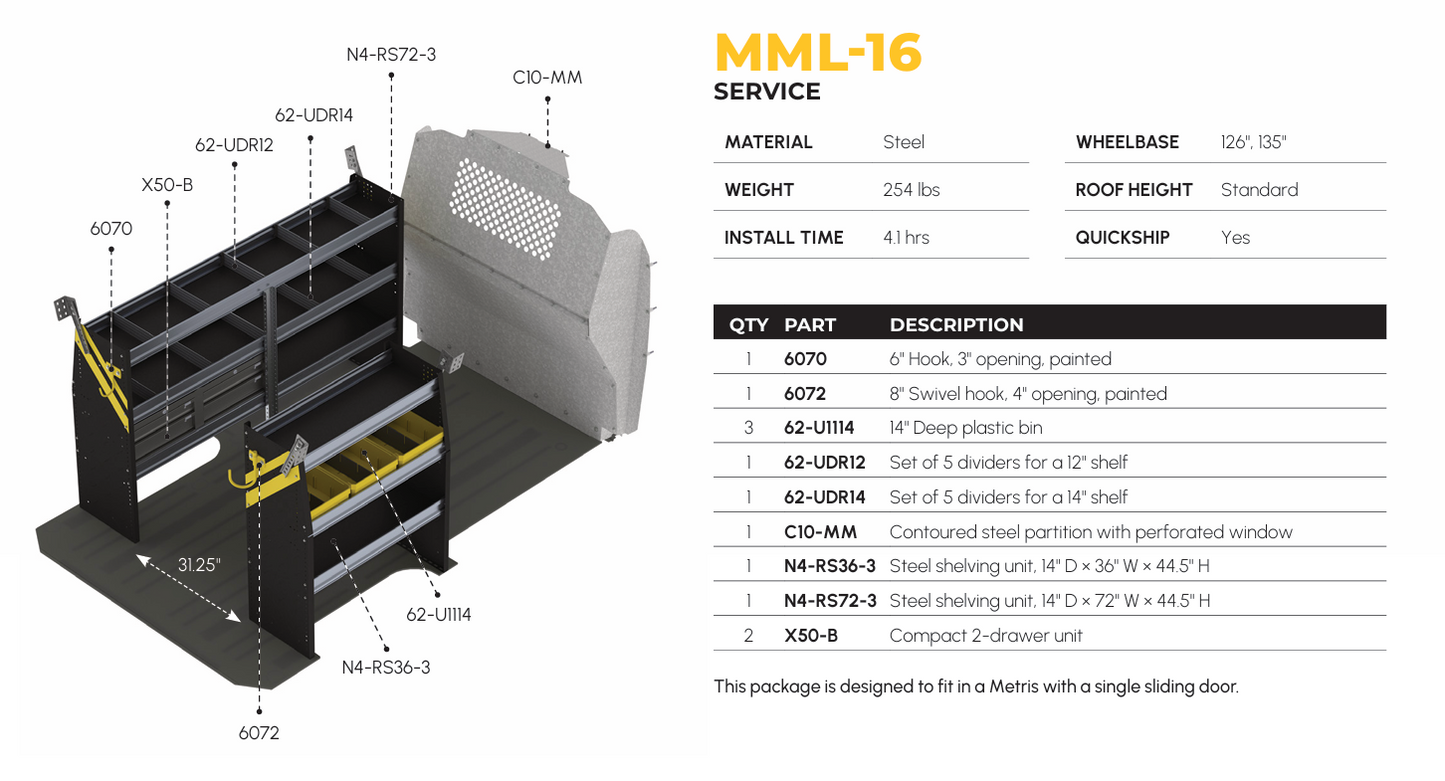 N4-RS72-3
C10-MM
62-UDR14
62-UDR12
X50-B
6070
31.25"
62-U1114
N4-RS36-3
6072

MML-16
SERVICE

| MATERIAL | Steel |
|---|---|
| WEIGHT | 254 lbs |
| INSTALL TIME | 4.1 hrs |

| WHEELBASE | 126", 135" |
|---|---|
| ROOF HEIGHT | Standard |
| QUICKSHIP | Yes |

| QTY | PART | DESCRIPTION |
|---|---|---|
| 1 | 6070 | 6" Hook, 3" opening, painted |
| 1 | 6072 | 8" Swivel hook, 4" opening, painted |
| 3 | 62-U1114 | 14" Deep plastic bin |
| 1 | 62-UDR12 | Set of 5 dividers for a 12" shelf |
| 1 | 62-UDR14 | Set of 5 dividers for a 14" shelf |
| 1 | C10-MM | Contoured steel partition with perforated window |
| 1 | N4-RS36-3 | Steel shelving unit, 14" D × 36" W × 44.5" H |
| 1 | N4-RS72-3 | Steel shelving unit, 14" D × 72" W × 44.5" H |
| 2 | X50-B | Compact 2-drawer unit |

This package is designed to fit in a Metris with a single sliding door.