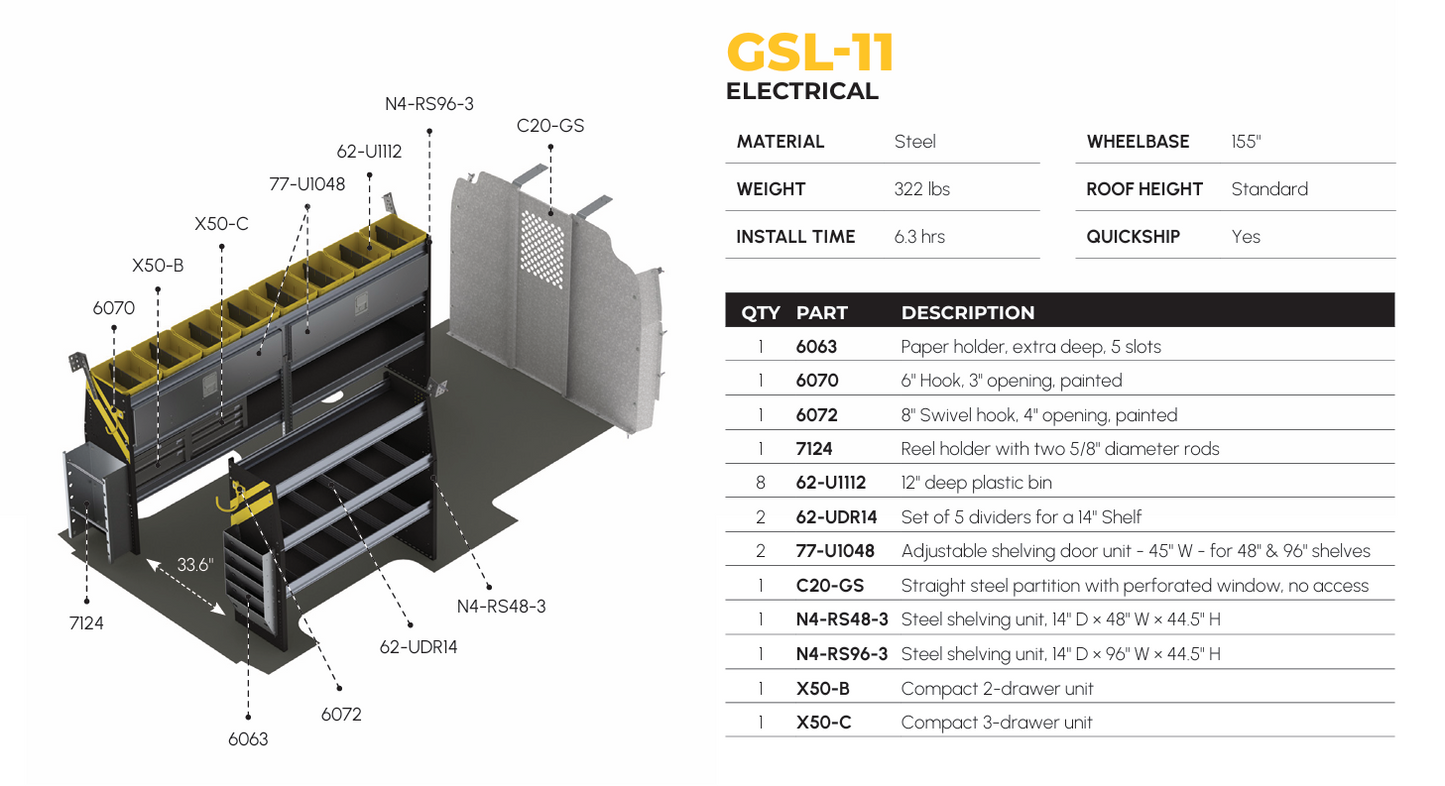 N4-RS96-3
C20-GS
62-U1112
77-U1048
X50-C
X50-B
6070
33.6"
7124
N4-RS48-3
62-UDR14
6072
6063

GSL-11
ELECTRICAL

| MATERIAL | Steel |
|---|---|
| WEIGHT | 322 lbs |
| INSTALL TIME | 6.3 hrs |

| WHEELBASE | 155" |
|---|---|
| ROOF HEIGHT | Standard |
| QUICKSHIP | Yes |

| QTY | PART | DESCRIPTION |
|---|---|---|
| 1 | 6063 | Paper holder, extra deep, 5 slots |
| 1 | 6070 | 6" Hook, 3" opening, painted |
| 1 | 6072 | 8" Swivel hook, 4" opening, painted |
| 1 | 7124 | Reel holder with two 5/8" diameter rods |
| 8 | 62-U1112 | 12" deep plastic bin |
| 2 | 62-UDR14 | Set of 5 dividers for a 14" Shelf |
| 2 | 77-U1048 | Adjustable shelving door unit - 45" W - for 48" & 96" shelves |
| 1 | C20-GS | Straight steel partition with perforated window, no access |
| 1 | N4-RS48-3 | Steel shelving unit, 14" D × 48" W × 44.5" H |
| 1 | N4-RS96-3 | Steel shelving unit, 14" D × 96" W × 44.5" H |
| 1 | X50-B | Compact 2-drawer unit |
| 1 | X50-C | Compact 3-drawer unit |