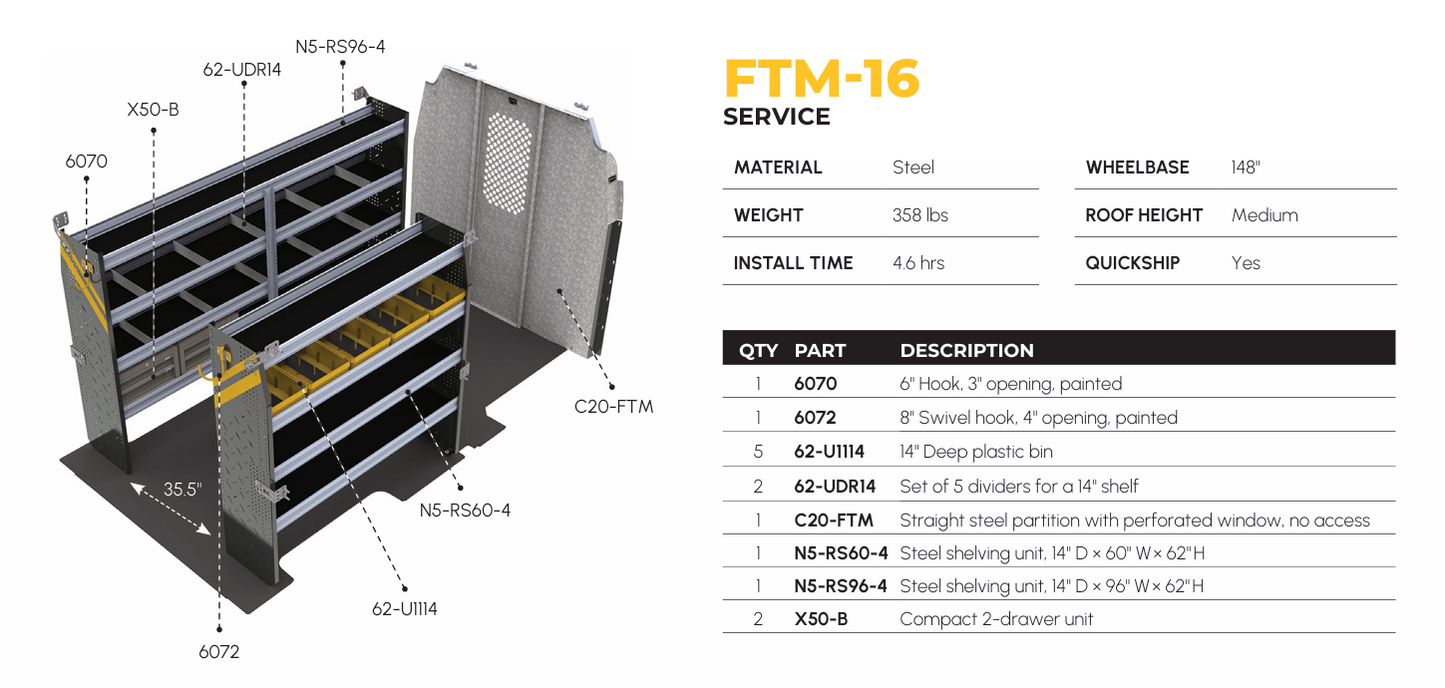 N5-RS96-4
62-UDR14
X50-B
6070
C20-FTM
35.5"
N5-RS60-4
62-U1114
6072

FTM-16
SERVICE

| MATERIAL | Steel |
|---|---|
| WEIGHT | 358 lbs |
| INSTALL TIME | 4.6 hrs |

| WHEELBASE | 148" |
|---|---|
| ROOF HEIGHT | Medium |
| QUICKSHIP | Yes |

| QTY | PART | DESCRIPTION |
|---|---|---|
| 1 | 6070 | 6" Hook, 3" opening, painted |
| 1 | 6072 | 8" Swivel hook, 4" opening, painted |
| 5 | 62-U1114 | 14" Deep plastic bin |
| 2 | 62-UDR14 | Set of 5 dividers for a 14" shelf |
| 1 | C20-FTM | Straight steel partition with perforated window, no access |
| 1 | N5-RS60-4 | Steel shelving unit, 14" D × 60" W × 62" H |
| 1 | N5-RS96-4 | Steel shelving unit, 14" D × 96" W × 62" H |
| 2 | X50-B | Compact 2-drawer unit |