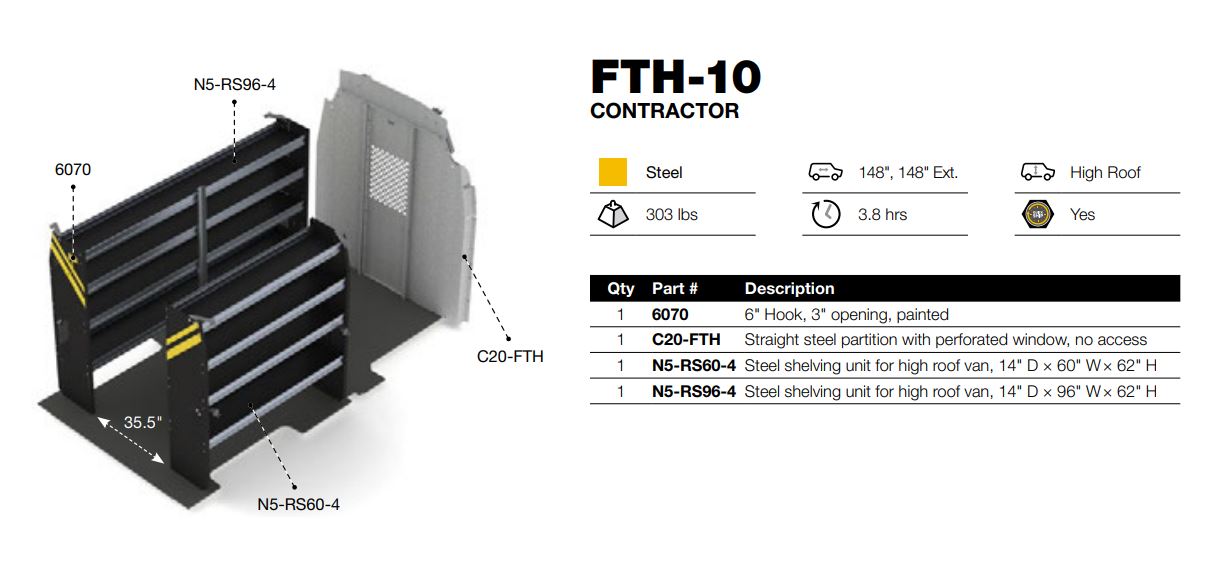 N5-RS96-4

6070

C20-FTH

35.5"

N5-RS60-4

FTH-10
CONTRACTOR

Steel

148", 148" Ext.

High Roof

303 lbs

3.8 hrs

Yes

| Qty | Part # | Description |
|---|---|---|
| 1 | 6070 | 6" Hook, 3" opening, painted |
| 1 | C20-FTH | Straight steel partition with perforated window, no access |
| 1 | N5-RS60-4 | Steel shelving unit for high roof van, 14" D × 60" W × 62" H |
| 1 | N5-RS96-4 | Steel shelving unit for high roof van, 14" D × 96" W × 62" H |