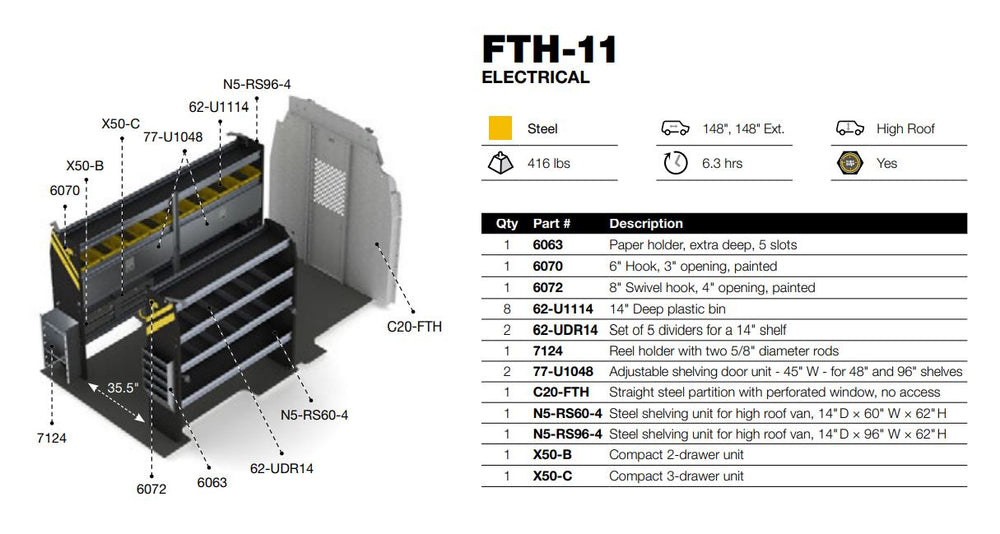 N5-RS96-4
62-U1114
X50-C
77-U1048
X50-B
6070
C20-FTH
35.5"
N5-RS60-4
7124
62-UDR14
6072
6063

FTH-11
ELECTRICAL

Steel
148", 148" Ext.
High Roof
416 lbs
6.3 hrs
Yes

| Qty | Part # | Description |
|---|---|---|
| 1 | 6063 | Paper holder, extra deep, 5 slots |
| 1 | 6070 | 6" Hook, 3" opening, painted |
| 1 | 6072 | 8" Swivel hook, 4" opening, painted |
| 8 | 62-U1114 | 14" Deep plastic bin |
| 2 | 62-UDR14 | Set of 5 dividers for a 14" shelf |
| 1 | 7124 | Reel holder with two 5/8" diameter rods |
| 2 | 77-U1048 | Adjustable shelving door unit - 45" W - for 48" and 96" shelves |
| 1 | C20-FTH | Straight steel partition with perforated window, no access |
| 1 | N5-RS60-4 | Steel shelving unit for high roof van, 14" D × 60" W × 62" H |
| 1 | N5-RS96-4 | Steel shelving unit for high roof van, 14" D × 96" W × 62" H |
| 1 | X50-B | Compact 2-drawer unit |
| 1 | X50-C | Compact 3-drawer unit |