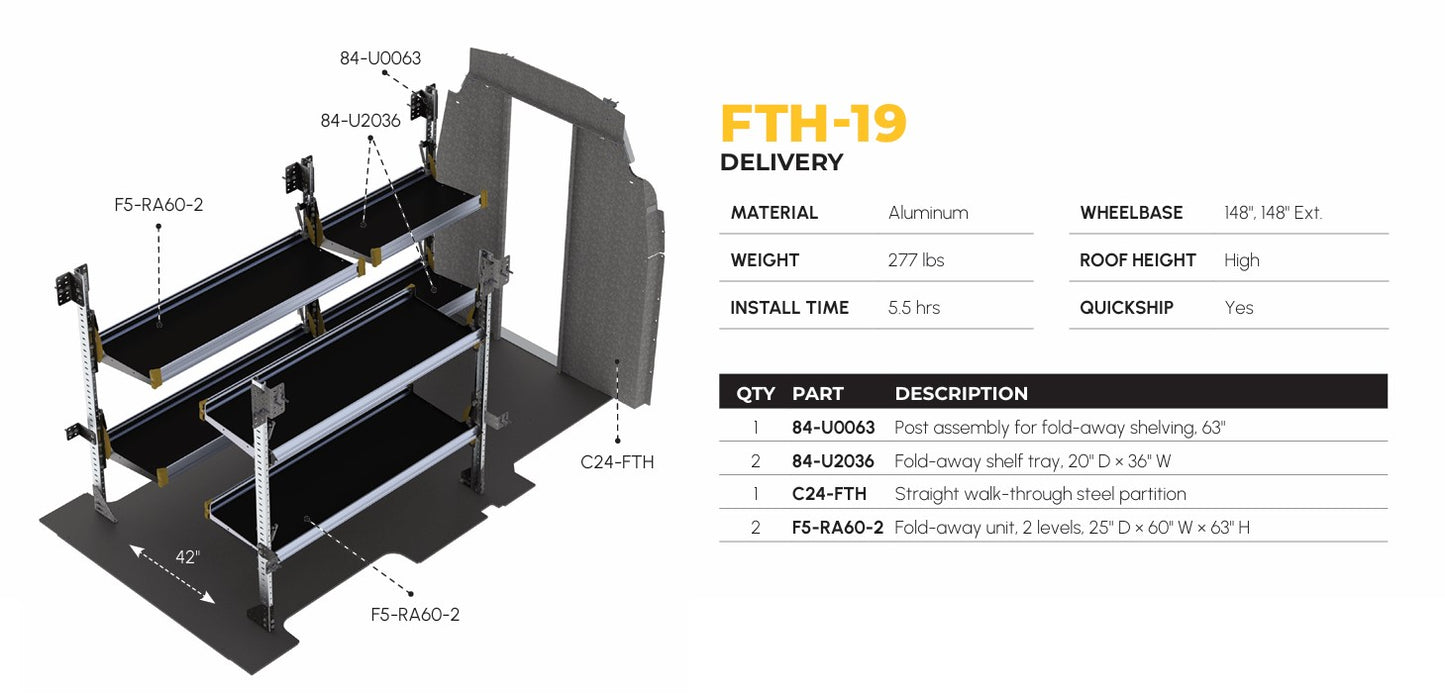 84-U0063

84-U2036

F5-RA60-2

C24-FTH

42"

F5-RA60-2

FTH-19
DELIVERY

| MATERIAL | Aluminum |
|---|---|
| WEIGHT | 277 lbs |
| INSTALL TIME | 5.5 hrs |

| WHEELBASE | 148", 148" Ext. |
|---|---|
| ROOF HEIGHT | High |
| QUICKSHIP | Yes |

| QTY | PART | DESCRIPTION |
|---|---|---|
| 1 | 84-U0063 | Post assembly for fold-away shelving, 63" |
| 2 | 84-U2036 | Fold-away shelf tray, 20" D × 36" W |
| 1 | C24-FTH | Straight walk-through steel partition |
| 2 | F5-RA60-2 | Fold-away unit, 2 levels, 25" D × 60" W × 63" H |